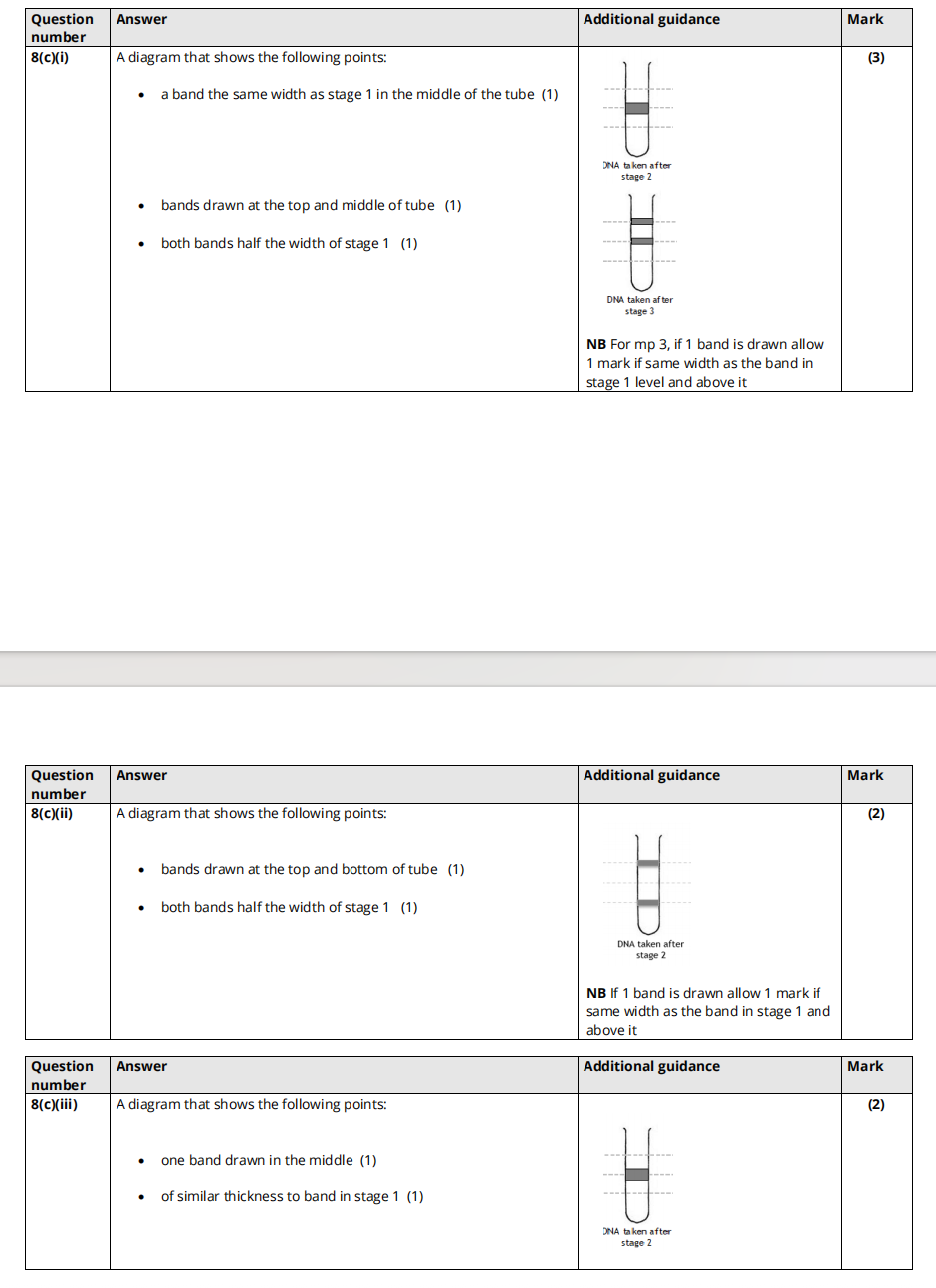 | Question number | Answer | Additional guidance | Mark |
|---|---|---|---|
| 8(c)(i) | A diagram that shows the following points: • a band the same width as stage 1 in the middle of the tube (1) • bands drawn at the top and middle of tube (1) • both bands half the width of stage 1 (1) | DNA taken after stage 2 DNA taken after stage 3 **NB** For mp 3, if 1 band is drawn allow 1 mark if same width as the band in stage 1 level and above it | (3) |

| Question number | Answer | Additional guidance | Mark |
|---|---|---|---|
| 8(c)(ii) | A diagram that shows the following points: • bands drawn at the top and bottom of tube (1) • both bands half the width of stage 1 (1) | DNA taken after stage 2 **NB** If 1 band is drawn allow 1 mark if same width as the band in stage 1 and above it | (2) |

| Question number | Answer | Additional guidance | Mark |
|---|---|---|---|
| 8(c)(iii) | A diagram that shows the following points: • one band drawn in the middle (1) • of similar thickness to band in stage 1 (1) | DNA taken after stage 2 | (2) |