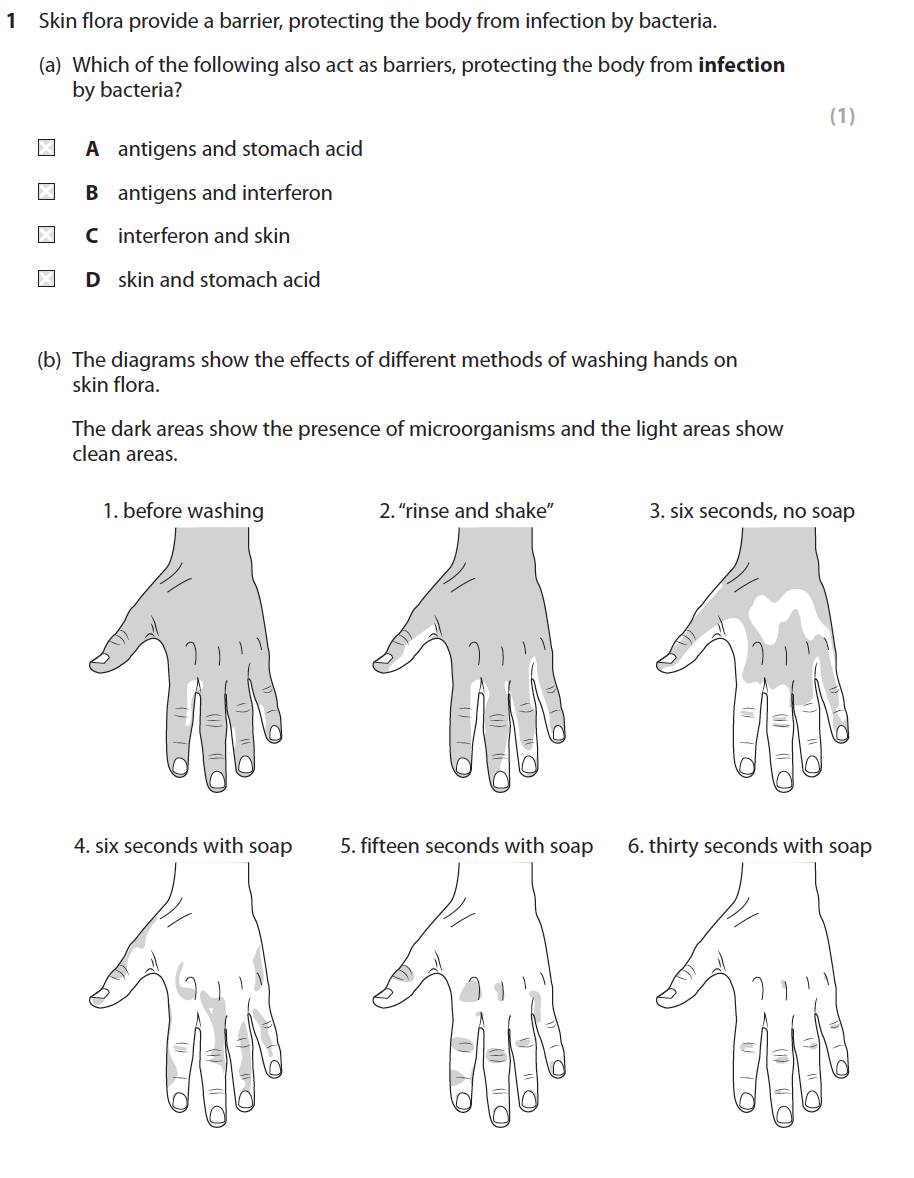 1 Skin flora provide a barrier, protecting the body from infection by bacteria.

(a) Which of the following also act as barriers, protecting the body from **infection** by bacteria?

(1)

☒ **A** antigens and stomach acid

☒ **B** antigens and interferon

☒ **C** interferon and skin

☒ **D** skin and stomach acid

(b) The diagrams show the effects of different methods of washing hands on skin flora.

The dark areas show the presence of microorganisms and the light areas show clean areas.

1. before washing

2. "rinse and shake"

3. six seconds, no soap

4. six seconds with soap

5. fifteen seconds with soap

6. thirty seconds with soap