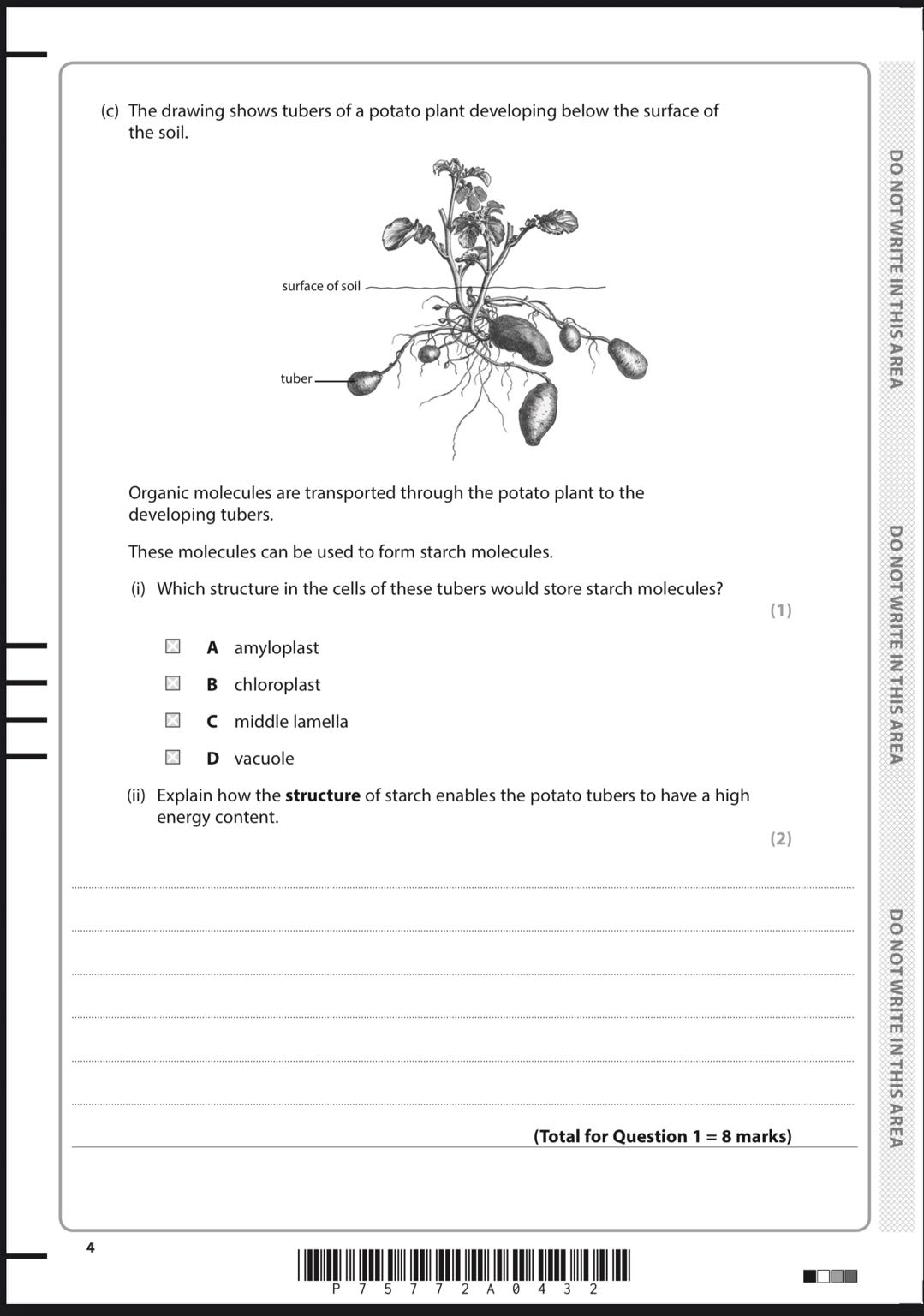 (c) The drawing shows tubers of a potato plant developing below the surface of the soil.

surface of soil

tuber

Organic molecules are transported through the potato plant to the developing tubers.

These molecules can be used to form starch molecules.

(i) Which structure in the cells of these tubers would store starch molecules?

(1)

A amyloplast

B chloroplast

C middle lamella

D vacuole

(ii) Explain how the **structure** of starch enables the potato tubers to have a high energy content.

(2)

(Total for Question 1 = 8 marks)

DO NOT WRITE IN THIS AREA

DO NOT WRITE IN THIS AREA

DO NOT WRITE IN THIS AREA

4

P 7 5 7 7 2 A 0 4 3 2