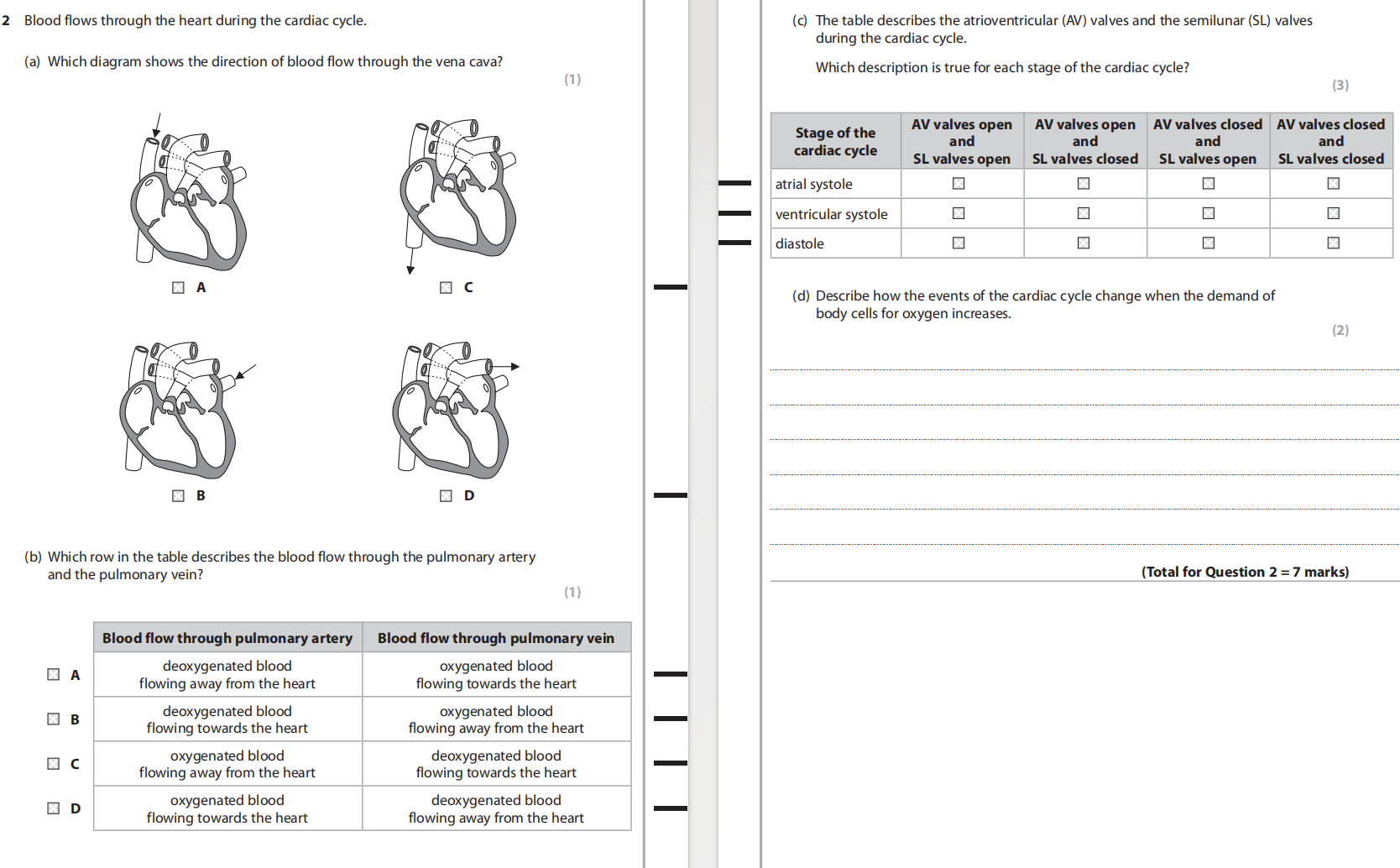 2 Blood flows through the heart during the cardiac cycle.

(a) Which diagram shows the direction of blood flow through the vena cava?

(1)

☒ A

☒ C

☒ B

☒ D

(b) Which row in the table describes the blood flow through the pulmonary artery and the pulmonary vein?

(1)

| | Blood flow through pulmonary artery | Blood flow through pulmonary vein |
|---|---|---|
| ☒ A | deoxygenated blood flowing away from the heart | oxygenated blood flowing towards the heart |
| ☒ B | deoxygenated blood flowing towards the heart | oxygenated blood flowing away from the heart |
| ☒ C | oxygenated blood flowing away from the heart | deoxygenated blood flowing towards the heart |
| ☒ D | oxygenated blood flowing towards the heart | deoxygenated blood flowing away from the heart |

(c) The table describes the atrioventricular (AV) valves and the semilunar (SL) valves during the cardiac cycle.

Which description is true for each stage of the cardiac cycle?

(3)

| Stage of the cardiac cycle | AV valves open and SL valves open | AV valves open and SL valves closed | AV valves closed and SL valves open | AV valves closed and SL valves closed |
|---|---|---|---|---|
| atrial systole | ☒ | ☒ | ☒ | ☒ |
| ventricular systole | ☒ | ☒ | ☒ | ☒ |
| diastole | ☒ | ☒ | ☒ | ☒ |

(d) Describe how the events of the cardiac cycle change when the demand of body cells for oxygen increases.

(2)

(Total for Question 2 = 7 marks)