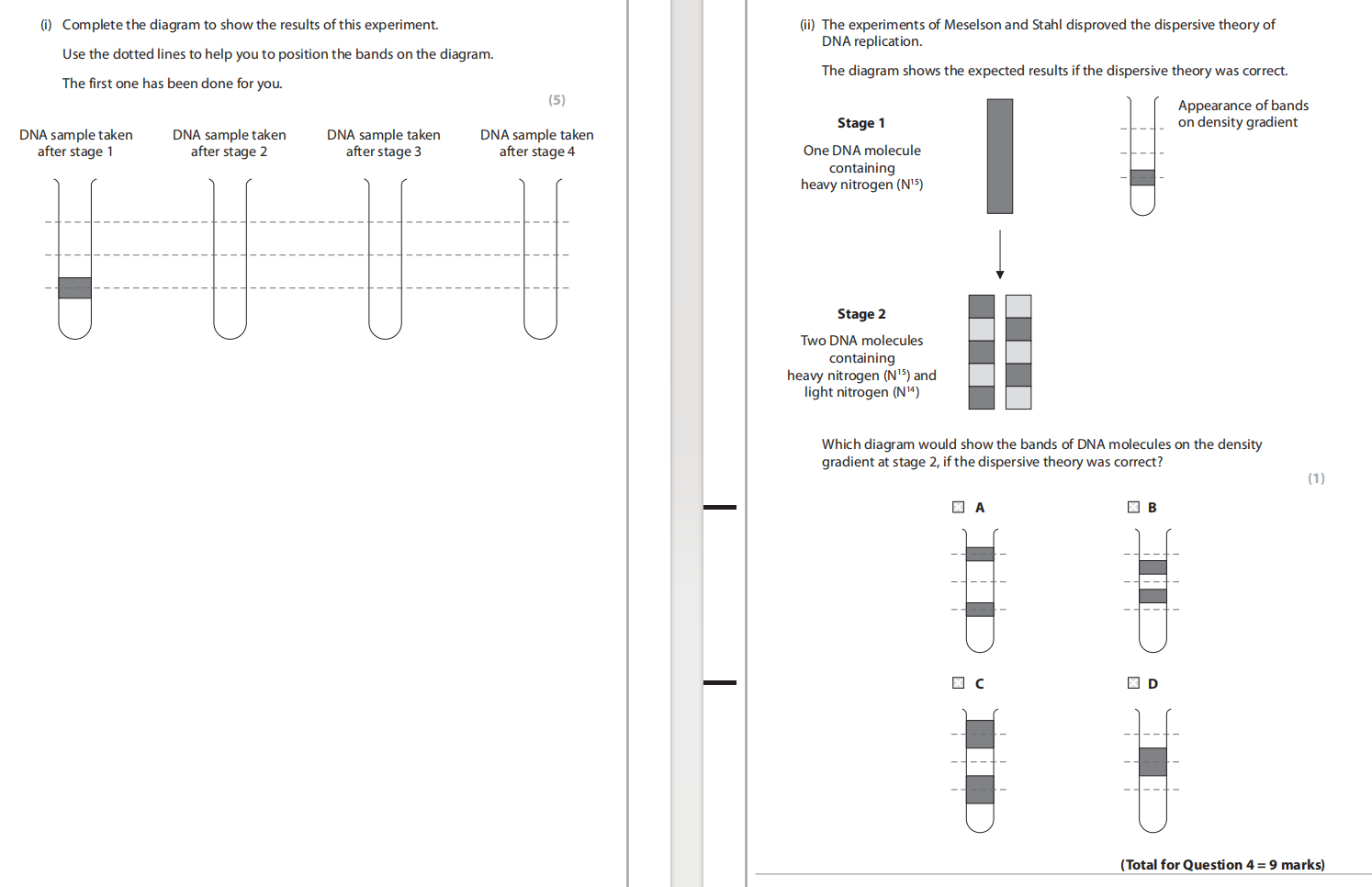 (i) Complete the diagram to show the results of this experiment.

Use the dotted lines to help you to position the bands on the diagram.

The first one has been done for you.

(5)

DNA sample taken after stage 1

DNA sample taken after stage 2

DNA sample taken after stage 3

DNA sample taken after stage 4

(ii) The experiments of Meselson and Stahl disproved the dispersive theory of DNA replication.

The diagram shows the expected results if the dispersive theory was correct.

Stage 1

One DNA molecule containing heavy nitrogen ($N^{15}$)

Appearance of bands on density gradient

Stage 2

Two DNA molecules containing heavy nitrogen ($N^{15}$) and light nitrogen ($N^{14}$)

Which diagram would show the bands of DNA molecules on the density gradient at stage 2, if the dispersive theory was correct?

(1)

A

B

C

D

(Total for Question 4 = 9 marks)