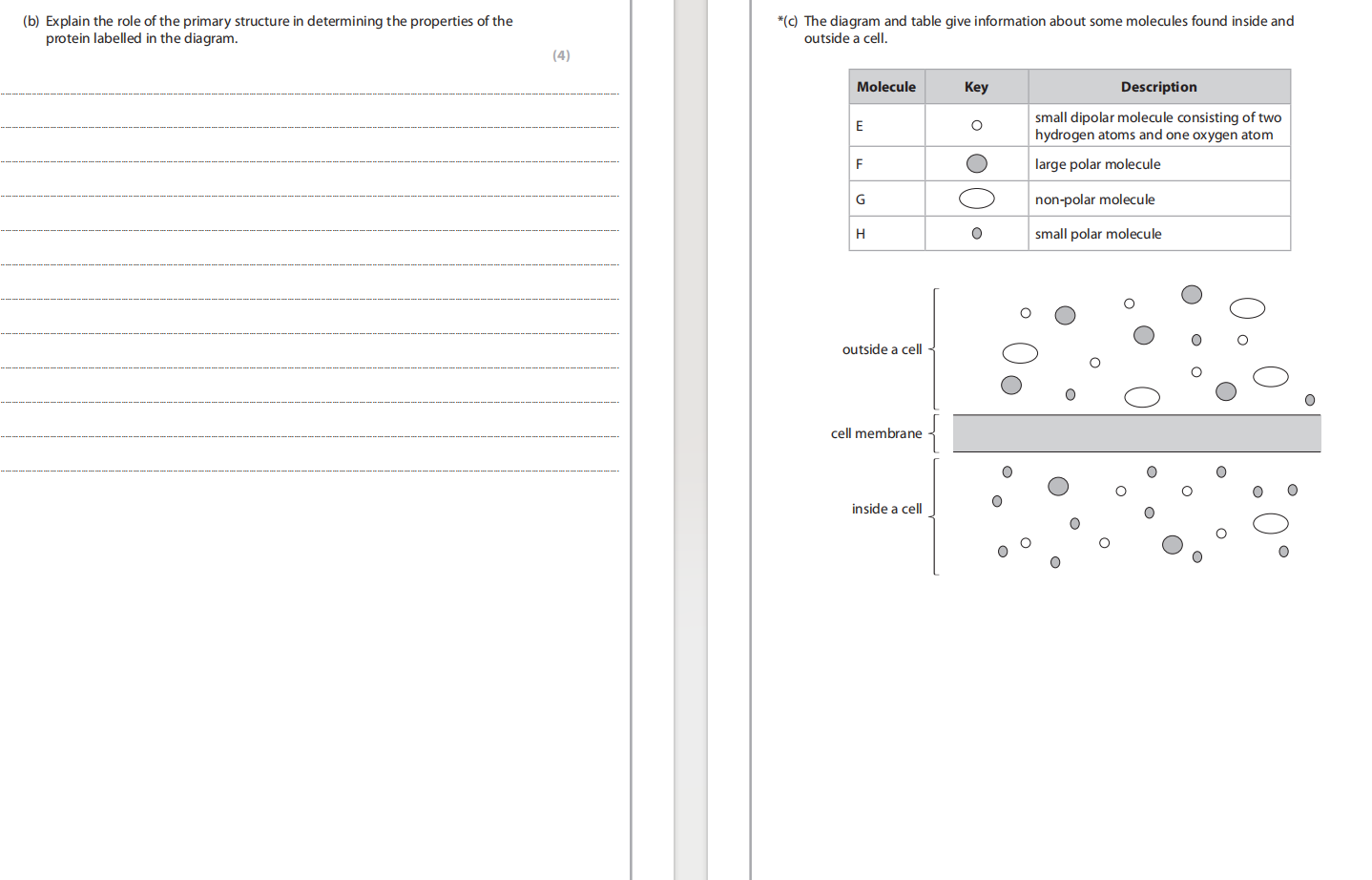 (b) Explain the role of the primary structure in determining the properties of the protein labelled in the diagram.

(4)

*(c) The diagram and table give information about some molecules found inside and outside a cell.

| Molecule | Key | Description |
|---|---|---|
| E | | small dipolar molecule consisting of two hydrogen atoms and one oxygen atom |
| F | | large polar molecule |
| G | | non-polar molecule |
| H | | small polar molecule |

outside a cell

cell membrane

inside a cell