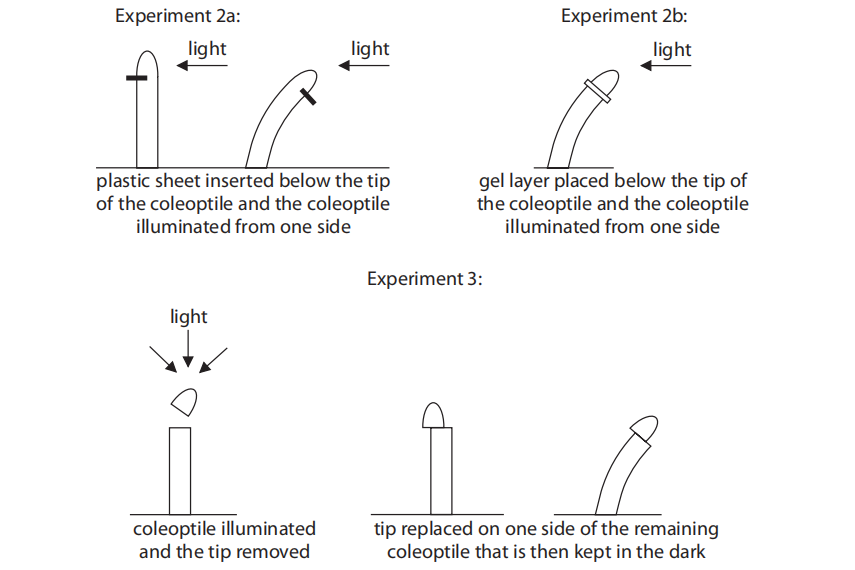 Experiment 2a:

light

light

plastic sheet inserted below the tip of the coleoptile and the coleoptile illuminated from one side

Experiment 2b:

light

gel layer placed below the tip of the coleoptile and the coleoptile illuminated from one side

Experiment 3:

light

coleoptile illuminated and the tip removed

tip replaced on one side of the remaining coleoptile that is then kept in the dark