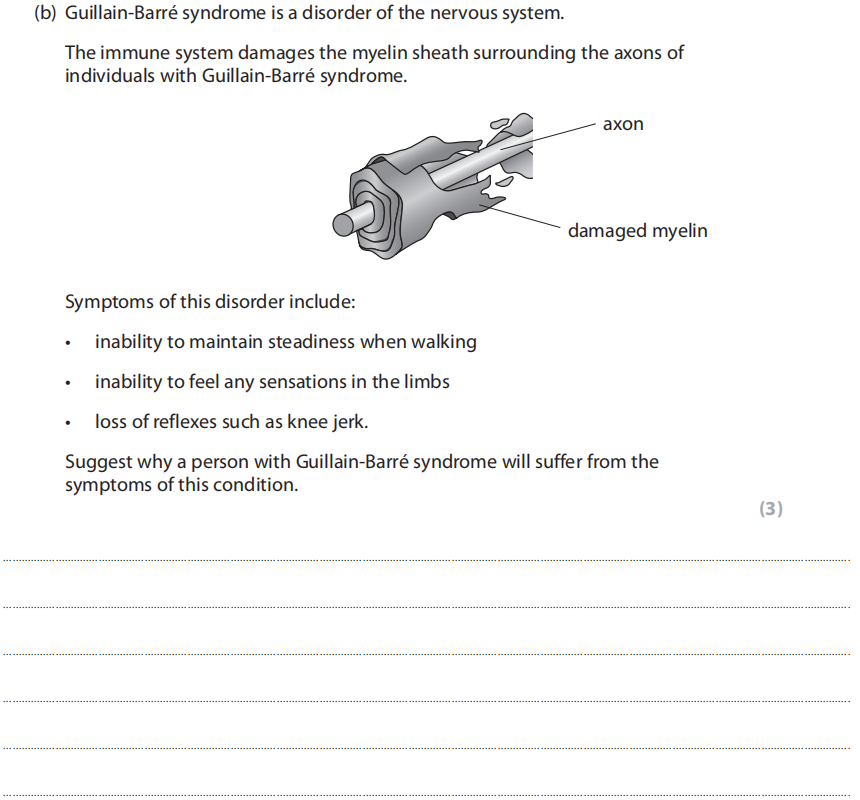 (b) Guillain-Barré syndrome is a disorder of the nervous system.

The immune system damages the myelin sheath surrounding the axons of individuals with Guillain-Barré syndrome.

axon

damaged myelin

Symptoms of this disorder include:

• inability to maintain steadiness when walking

• inability to feel any sensations in the limbs

• loss of reflexes such as knee jerk.

Suggest why a person with Guillain-Barré syndrome will suffer from the symptoms of this condition.

(3)