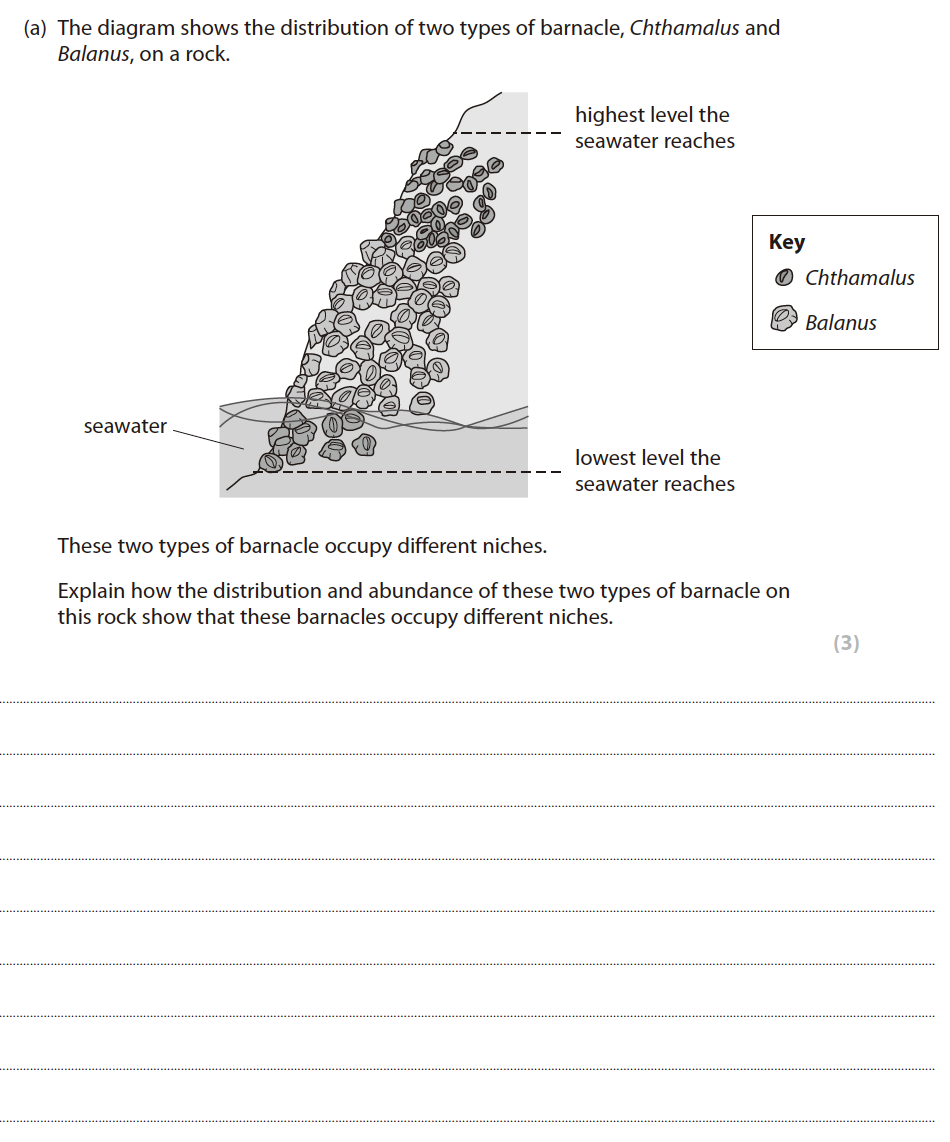 (a) The diagram shows the distribution of two types of barnacle, Chthamalus and Balanus, on a rock.

highest level the seawater reaches

Key
Chthamalus
Balanus

seawater

lowest level the seawater reaches

These two types of barnacle occupy different niches.

Explain how the distribution and abundance of these two types of barnacle on this rock show that these barnacles occupy different niches.

(3)