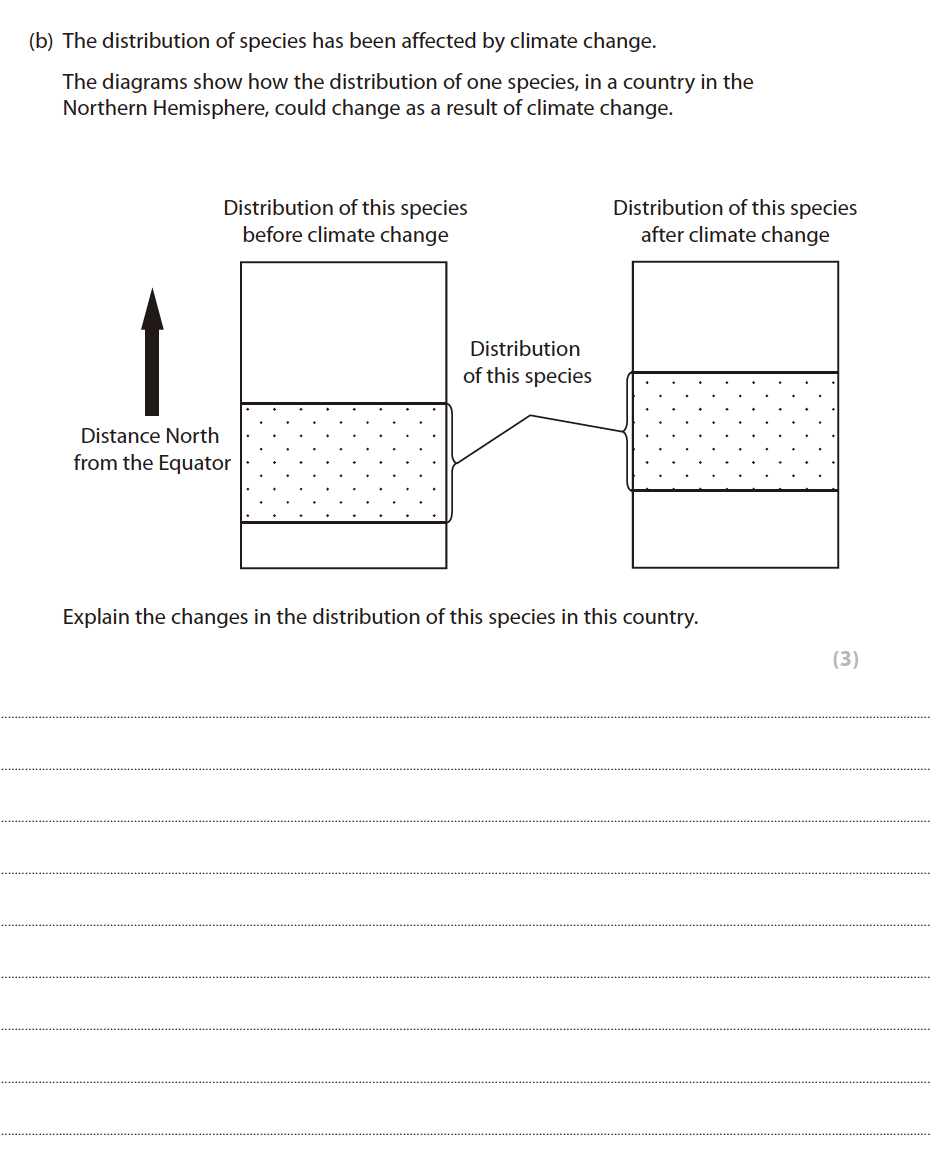 (b) The distribution of species has been affected by climate change.

The diagrams show how the distribution of one species, in a country in the Northern Hemisphere, could change as a result of climate change.

Distribution of this species before climate change

Distribution of this species after climate change

Distance North from the Equator

Distribution of this species

Explain the changes in the distribution of this species in this country.

(3)