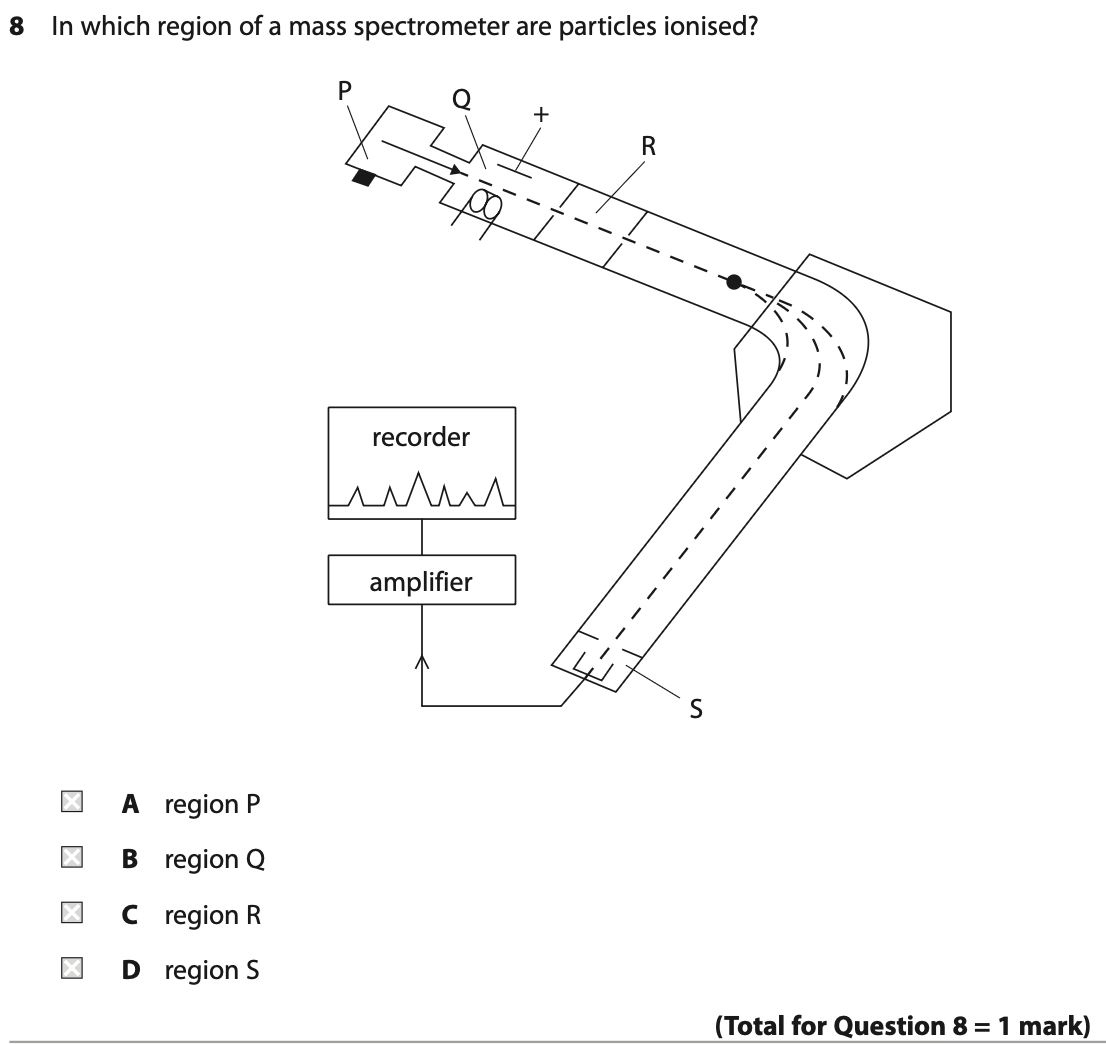 8 In which region of a mass spectrometer are particles ionised?

P
Q
+
R
recorder
amplifier
S

A region P

B region Q

C region R

D region S

(Total for Question 8 = 1 mark)