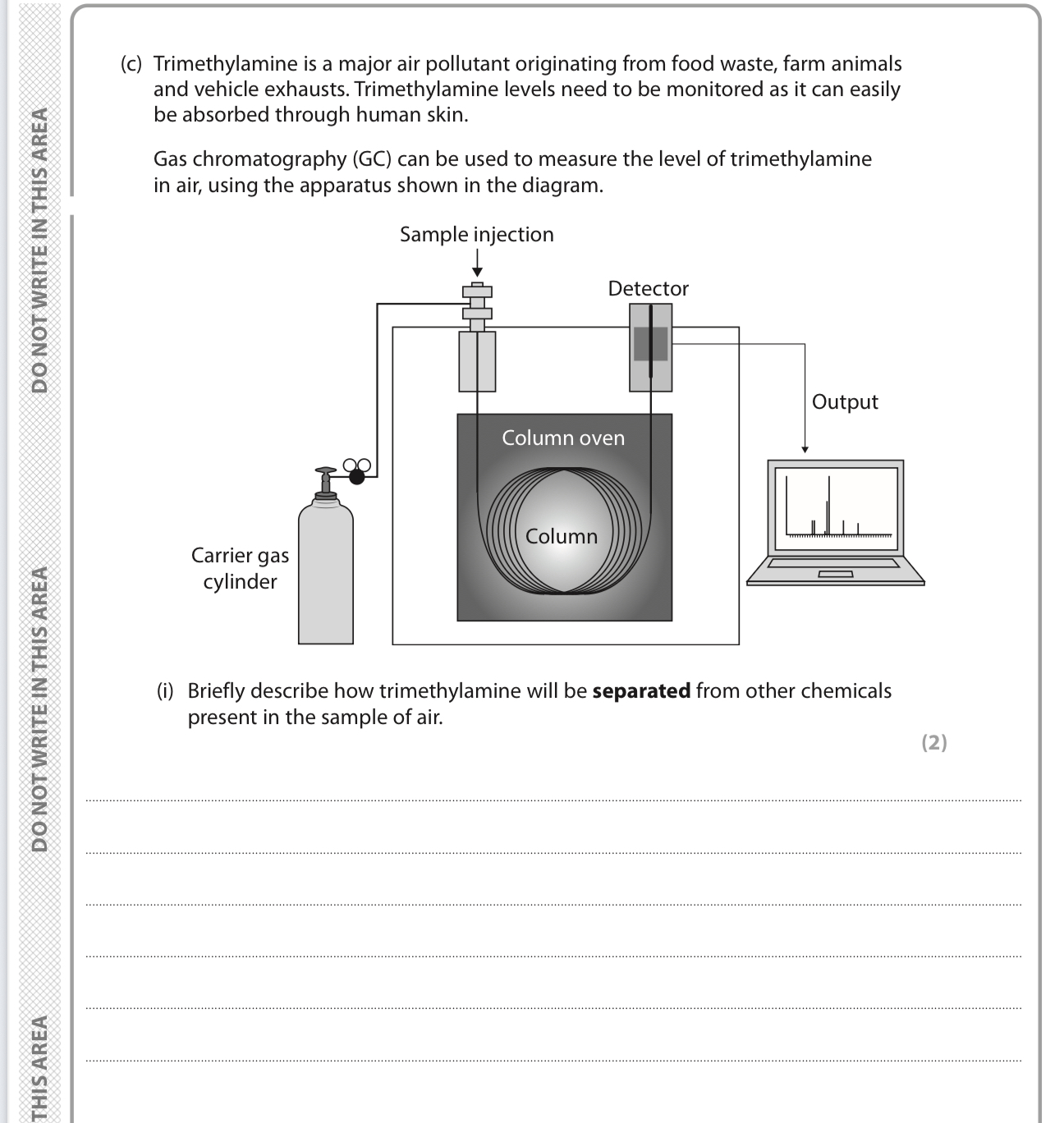 DO NOT WRITE IN THIS AREA

DO NOT WRITE IN THIS AREA

THIS AREA

(c) Trimethylamine is a major air pollutant originating from food waste, farm animals and vehicle exhausts. Trimethylamine levels need to be monitored as it can easily be absorbed through human skin.

Gas chromatography (GC) can be used to measure the level of trimethylamine in air, using the apparatus shown in the diagram.

Sample injection

Detector

Output

Column oven

Column

Carrier gas cylinder

(i) Briefly describe how trimethylamine will be **separated** from other chemicals present in the sample of air.

(2)