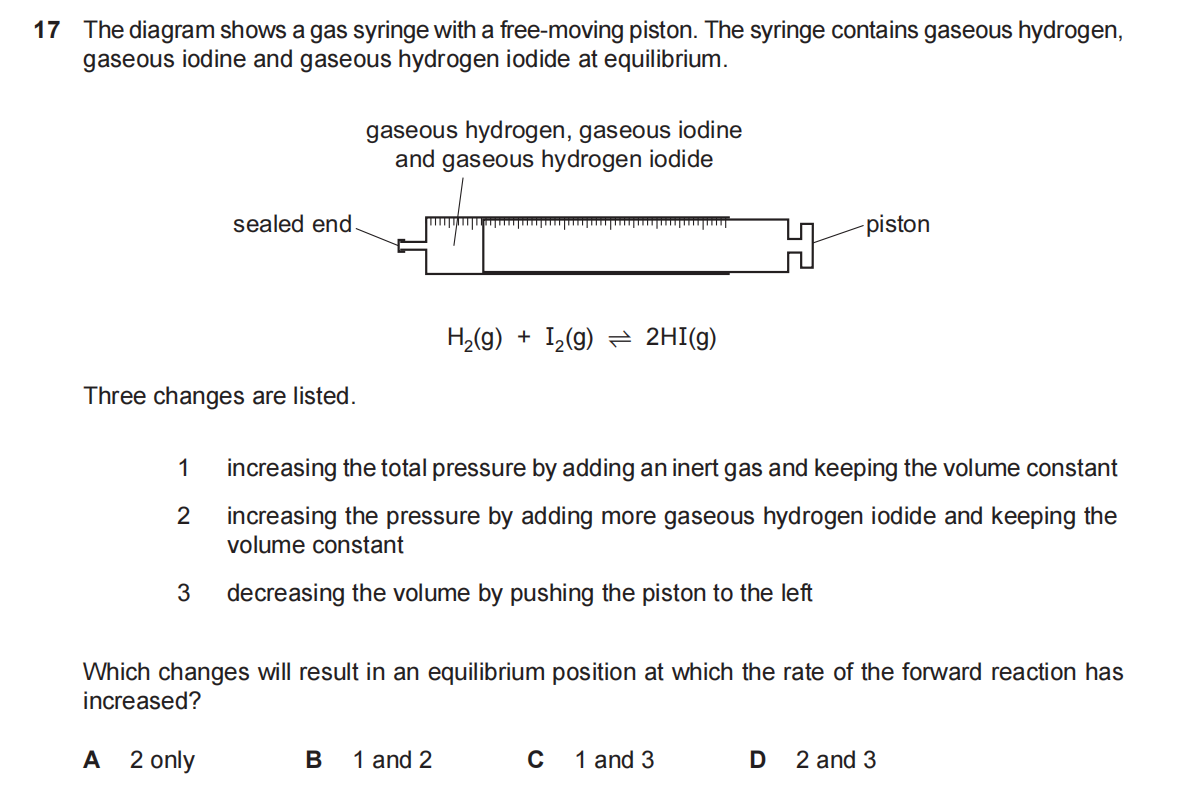 17 The diagram shows a gas syringe with a free-moving piston. The syringe contains gaseous hydrogen, gaseous iodine and gaseous hydrogen iodide at equilibrium.

gaseous hydrogen, gaseous iodine and gaseous hydrogen iodide

sealed end

piston

$H_2(g) + I_2(g) \rightleftharpoons 2HI(g)$

Three changes are listed.

1 increasing the total pressure by adding an inert gas and keeping the volume constant

2 increasing the pressure by adding more gaseous hydrogen iodide and keeping the volume constant

3 decreasing the volume by pushing the piston to the left

Which changes will result in an equilibrium position at which the rate of the forward reaction has increased?

A 2 only B 1 and 2 C 1 and 3 D 2 and 3