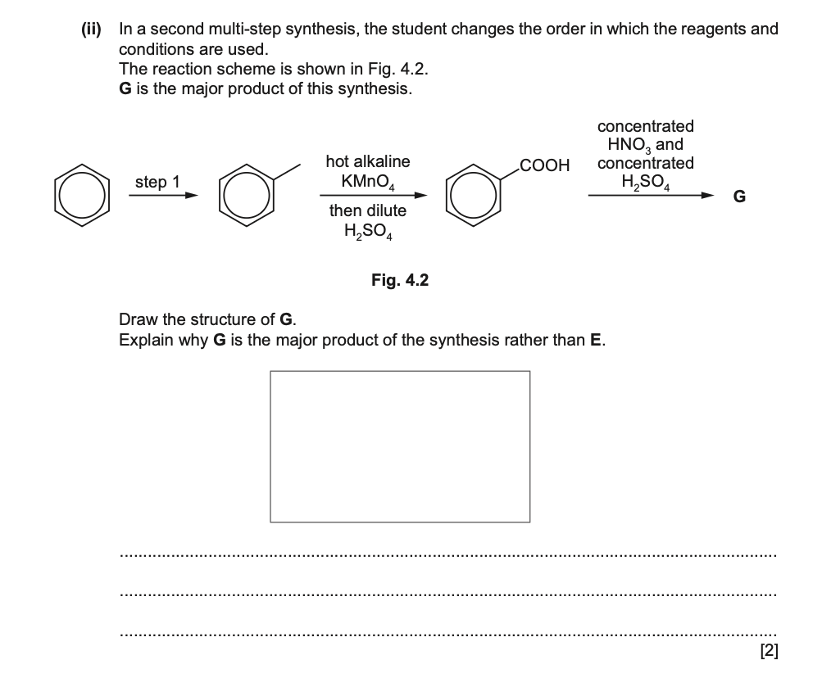 (ii) In a second multi-step synthesis, the student changes the order in which the reagents and conditions are used.
The reaction scheme is shown in Fig. 4.2.
G is the major product of this synthesis.

step 1

hot alkaline $KMnO_4$

then dilute $H_2SO_4$

COOH

concentrated $HNO_3$ and concentrated $H_2SO_4$

G

Fig. 4.2

Draw the structure of G.
Explain why G is the major product of the synthesis rather than E.

[2]