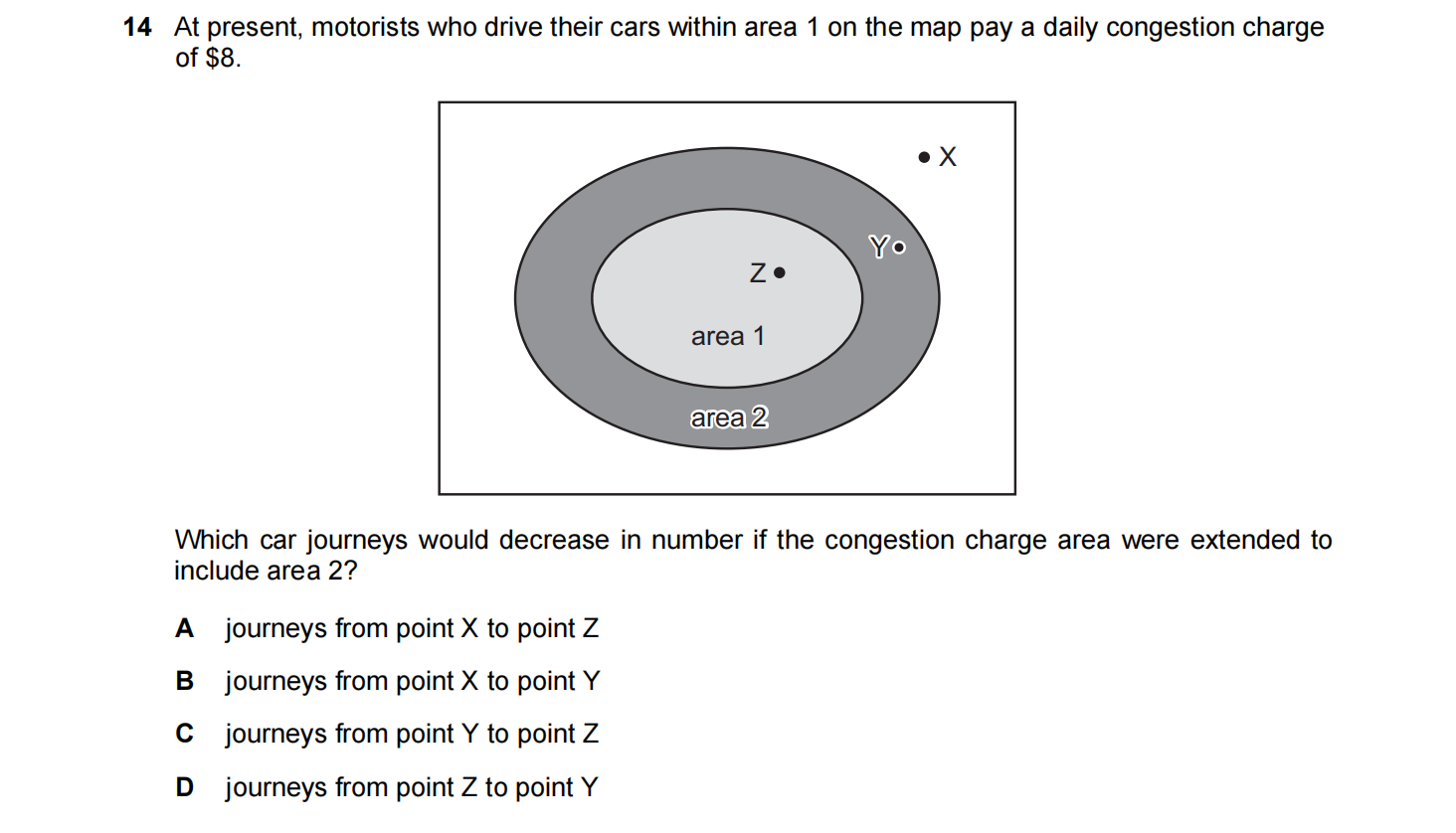 14 At present, motorists who drive their cars within area 1 on the map pay a daily congestion charge of \$8.

X

Y

Z

area 1

area 2

Which car journeys would decrease in number if the congestion charge area were extended to include area 2?

A journeys from point X to point Z

B journeys from point X to point Y

C journeys from point Y to point Z

D journeys from point Z to point Y