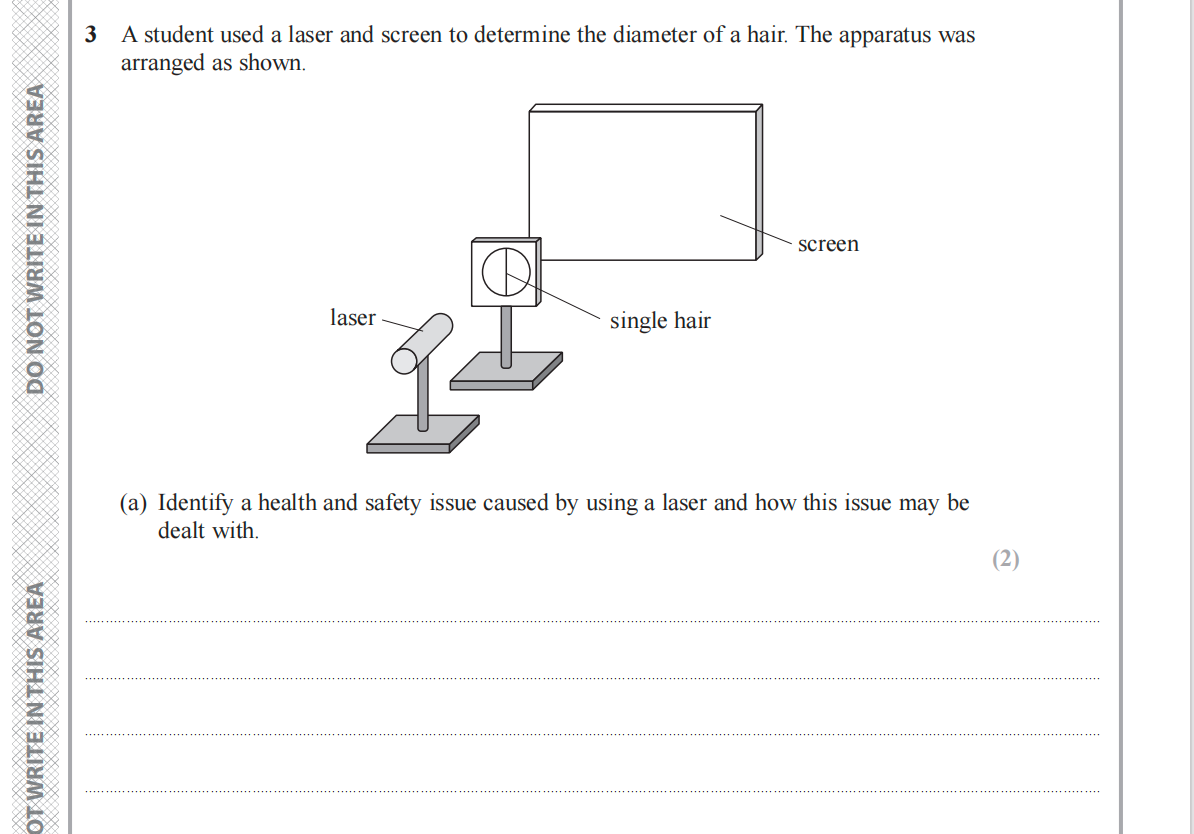 DO NOT WRITE IN THIS AREA

OT WRITE IN THIS AREA

3 A student used a laser and screen to determine the diameter of a hair. The apparatus was arranged as shown.

screen

laser

single hair

(a) Identify a health and safety issue caused by using a laser and how this issue may be dealt with.

(2)