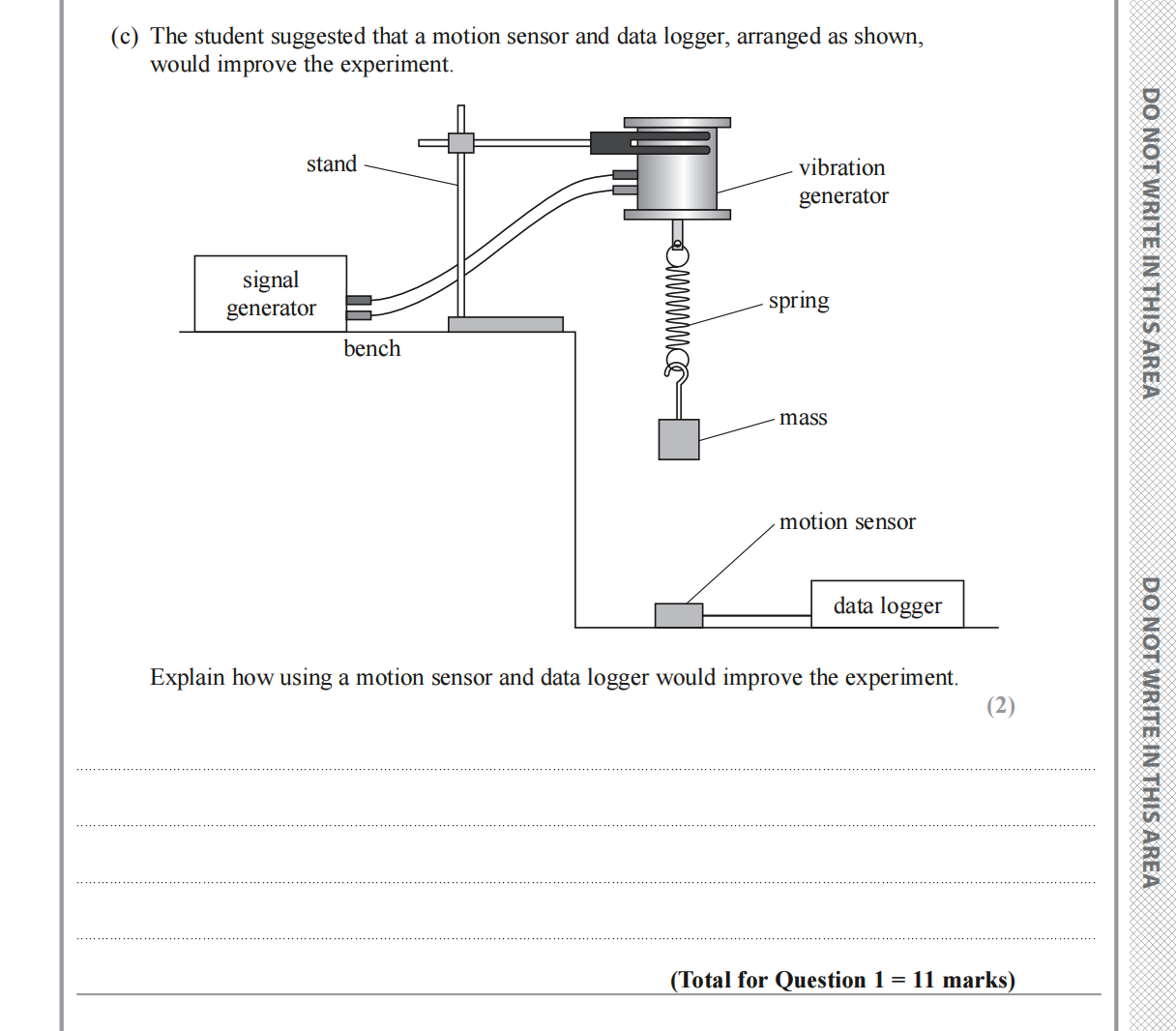 (c) The student suggested that a motion sensor and data logger, arranged as shown, would improve the experiment.

stand

vibration generator

signal generator

bench

spring

mass

motion sensor

data logger

Explain how using a motion sensor and data logger would improve the experiment.

(2)

(Total for Question 1 = 11 marks)

DO NOT WRITE IN THIS AREA

DO NOT WRITE IN THIS AREA