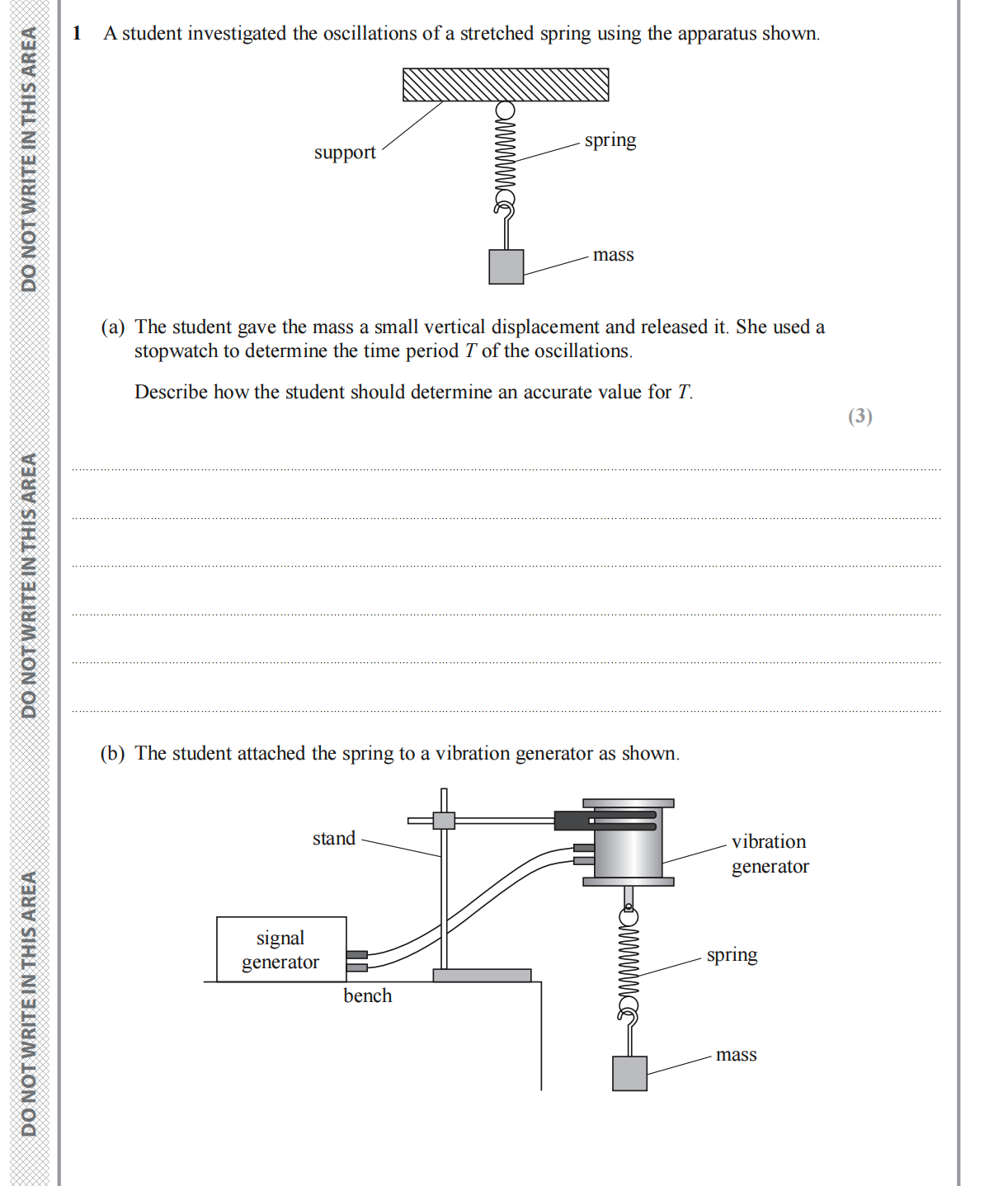 DO NOT WRITE IN THIS AREA

DO NOT WRITE IN THIS AREA

DO NOT WRITE IN THIS AREA

1 A student investigated the oscillations of a stretched spring using the apparatus shown.

support

spring

mass

(a) The student gave the mass a small vertical displacement and released it. She used a stopwatch to determine the time period $T$ of the oscillations.

Describe how the student should determine an accurate value for $T$.

(3)

(b) The student attached the spring to a vibration generator as shown.

stand

vibration generator

signal generator

bench

spring

mass