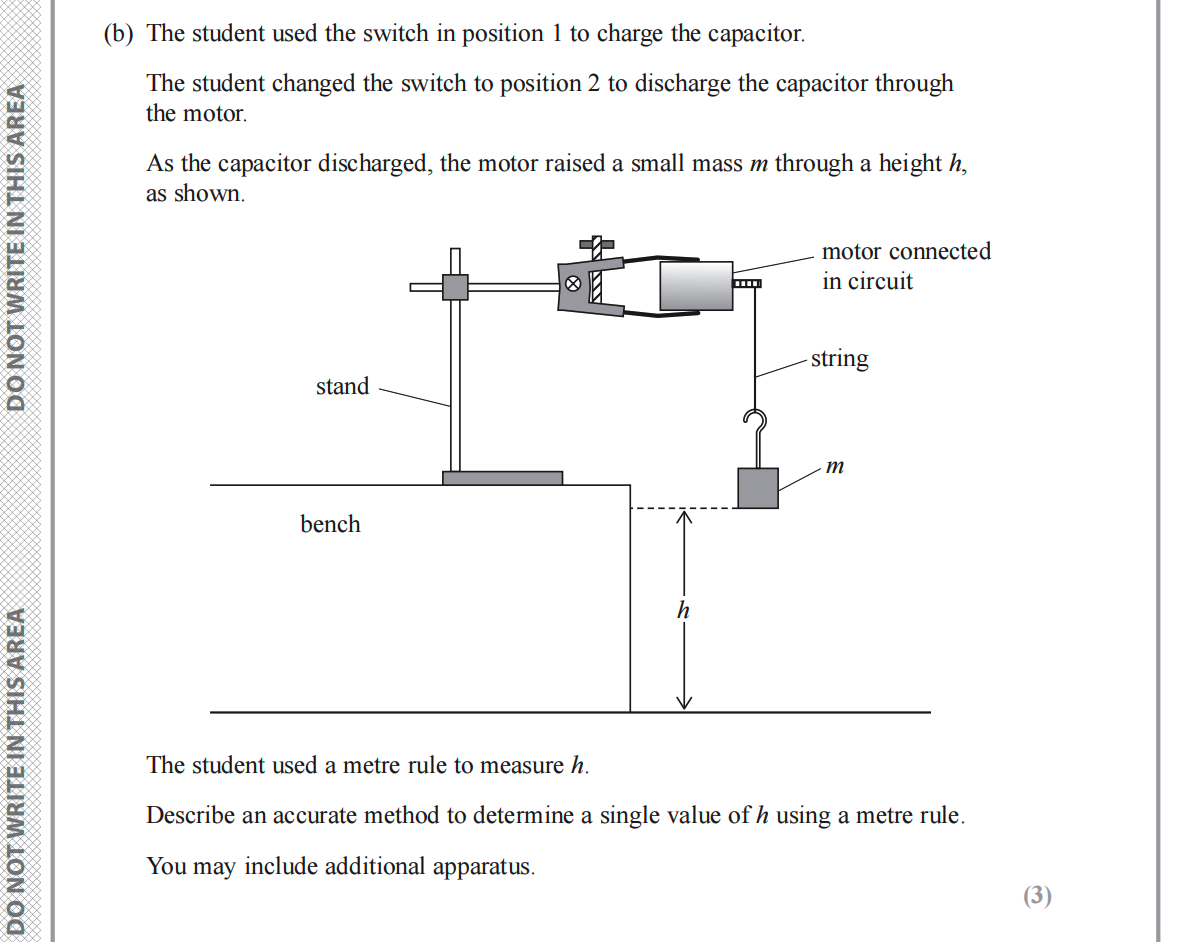 DO NOT WRITE IN THIS AREA

DO NOT WRITE IN THIS AREA

(b) The student used the switch in position 1 to charge the capacitor.

The student changed the switch to position 2 to discharge the capacitor through the motor.

As the capacitor discharged, the motor raised a small mass $m$ through a height $h$, as shown.

motor connected in circuit

string

stand

$m$

bench

$h$

The student used a metre rule to measure $h$.

Describe an accurate method to determine a single value of $h$ using a metre rule.

You may include additional apparatus.

(3)