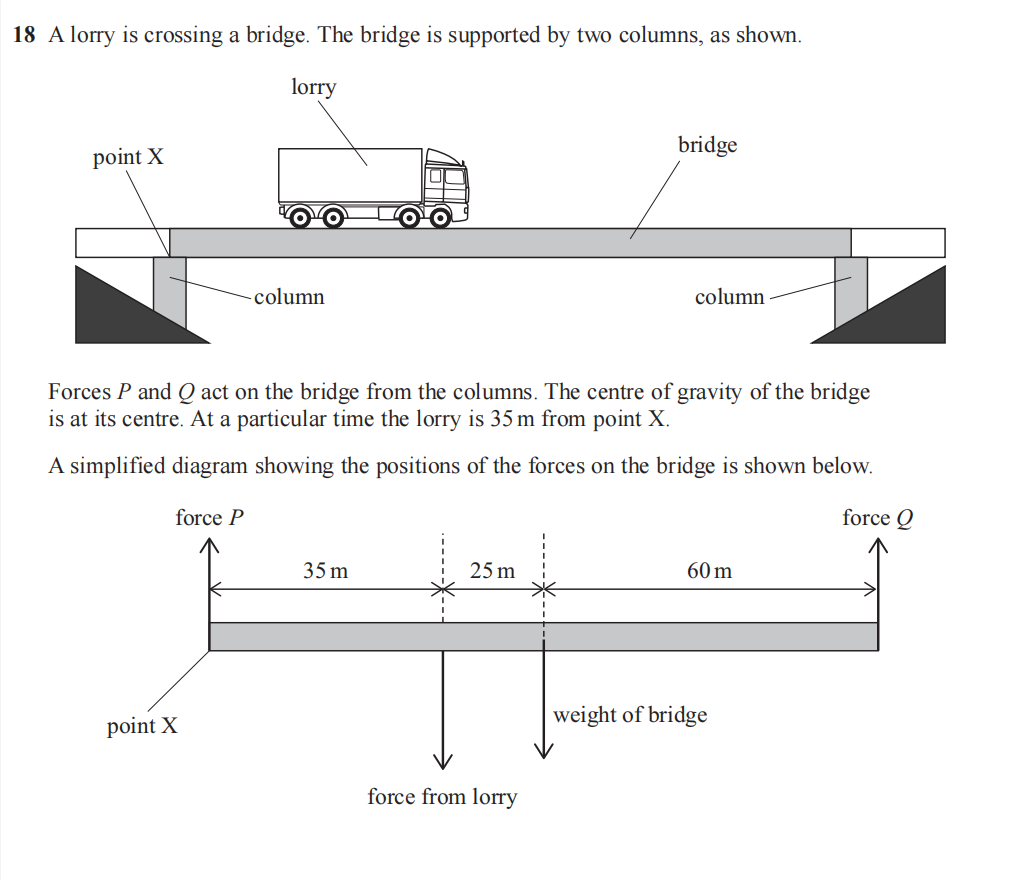 18 A lorry is crossing a bridge. The bridge is supported by two columns, as shown.

lorry

point X

bridge

column

column

Forces $P$ and $Q$ act on the bridge from the columns. The centre of gravity of the bridge is at its centre. At a particular time the lorry is 35 m from point X.

A simplified diagram showing the positions of the forces on the bridge is shown below.

force $P$

force $Q$

35 m

25 m

60 m

point X

weight of bridge

force from lorry