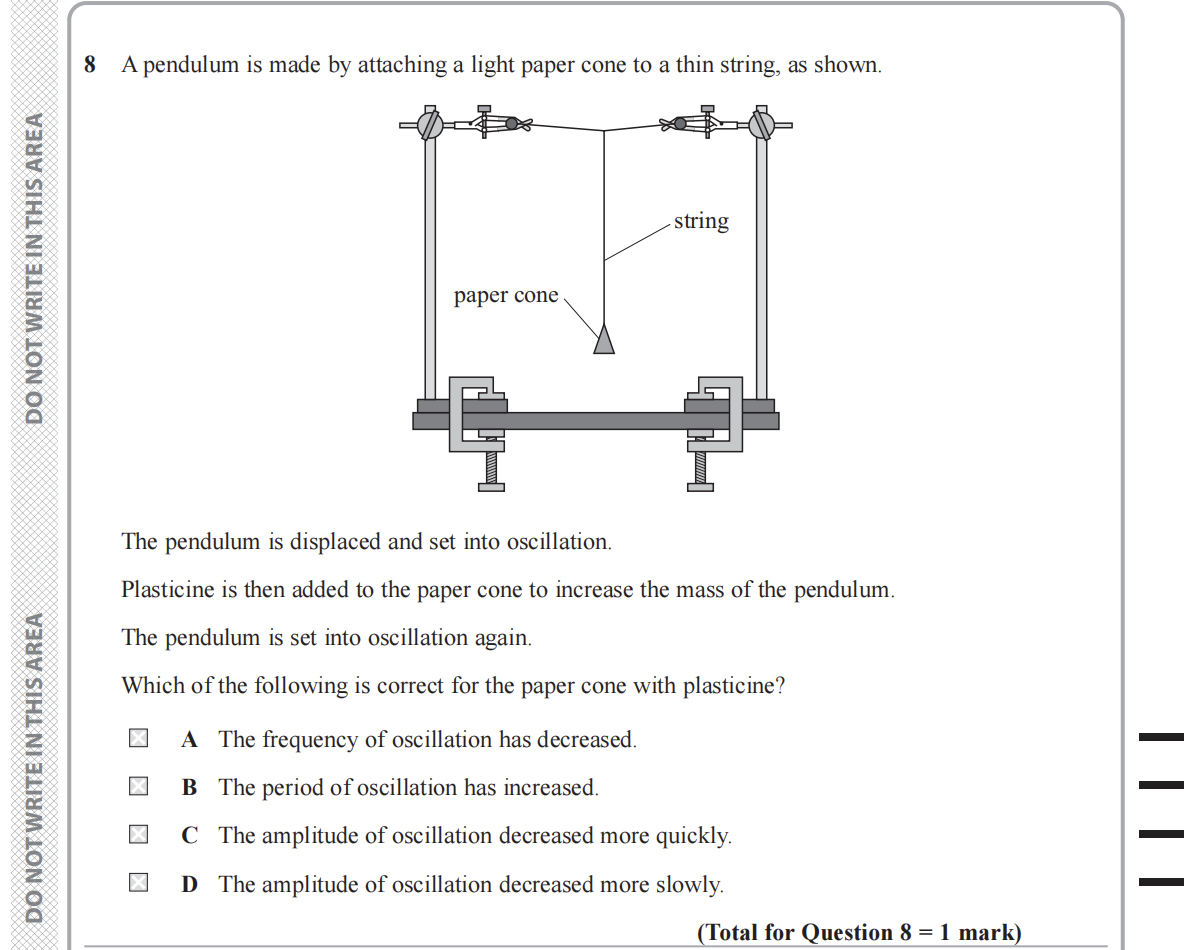 DO NOT WRITE IN THIS AREA

DO NOT WRITE IN THIS AREA

8 A pendulum is made by attaching a light paper cone to a thin string, as shown.

string

paper cone

The pendulum is displaced and set into oscillation.

Plasticine is then added to the paper cone to increase the mass of the pendulum.

The pendulum is set into oscillation again.

Which of the following is correct for the paper cone with plasticine?

A The frequency of oscillation has decreased.

B The period of oscillation has increased.

C The amplitude of oscillation decreased more quickly.

D The amplitude of oscillation decreased more slowly.

(Total for Question 8 = 1 mark)