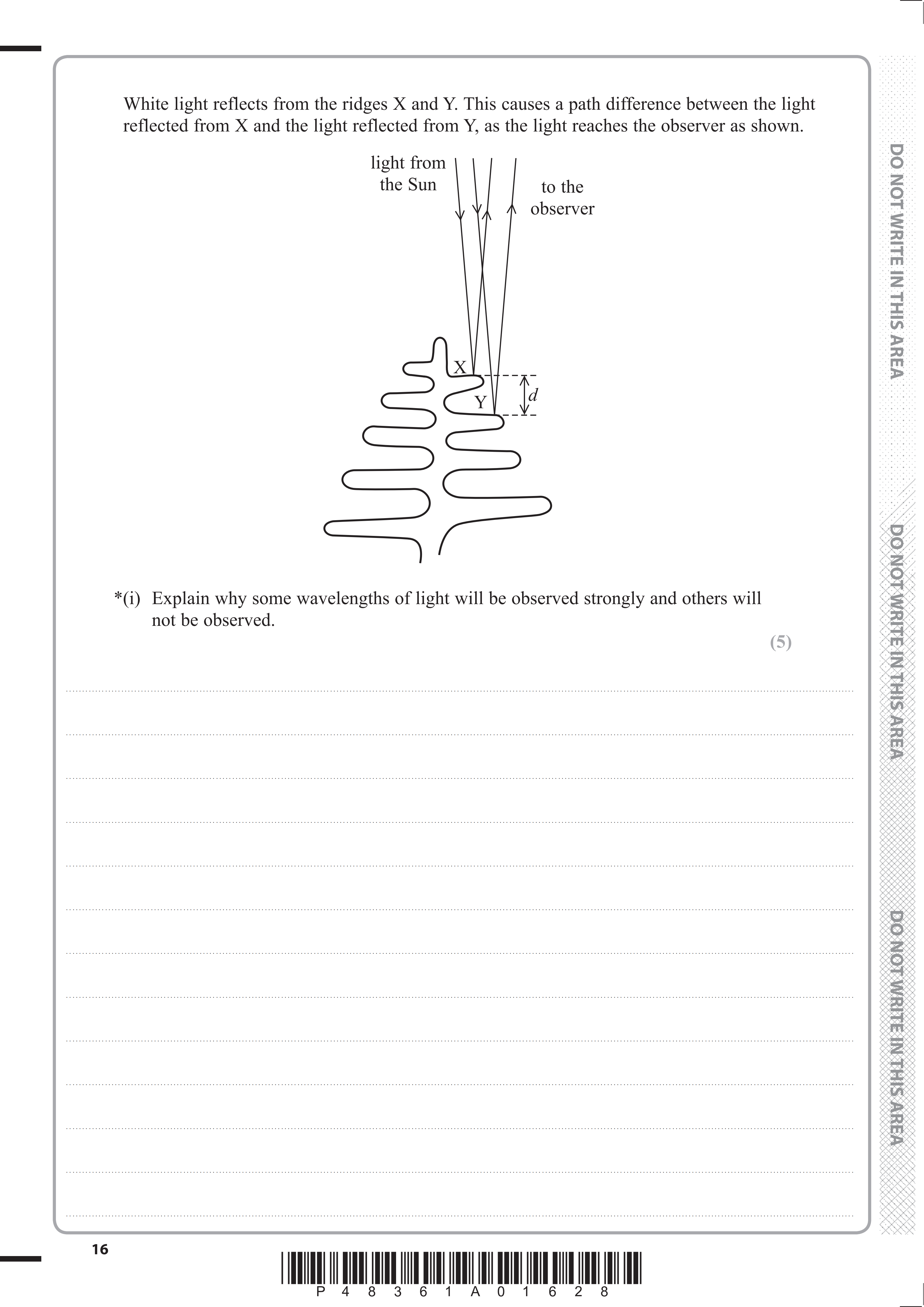 White light reflects from the ridges X and Y. This causes a path difference between the light reflected from X and the light reflected from Y, as the light reaches the observer as shown.

light from the Sun

to the observer

X

Y

$d$

*(i) Explain why some wavelengths of light will be observed strongly and others will not be observed.

(5)

DO NOT WRITE IN THIS AREA

DO NOT WRITE IN THIS AREA

DO NOT WRITE IN THIS AREA

16

P 4 8 3 6 1 A 0 1 6 2 8