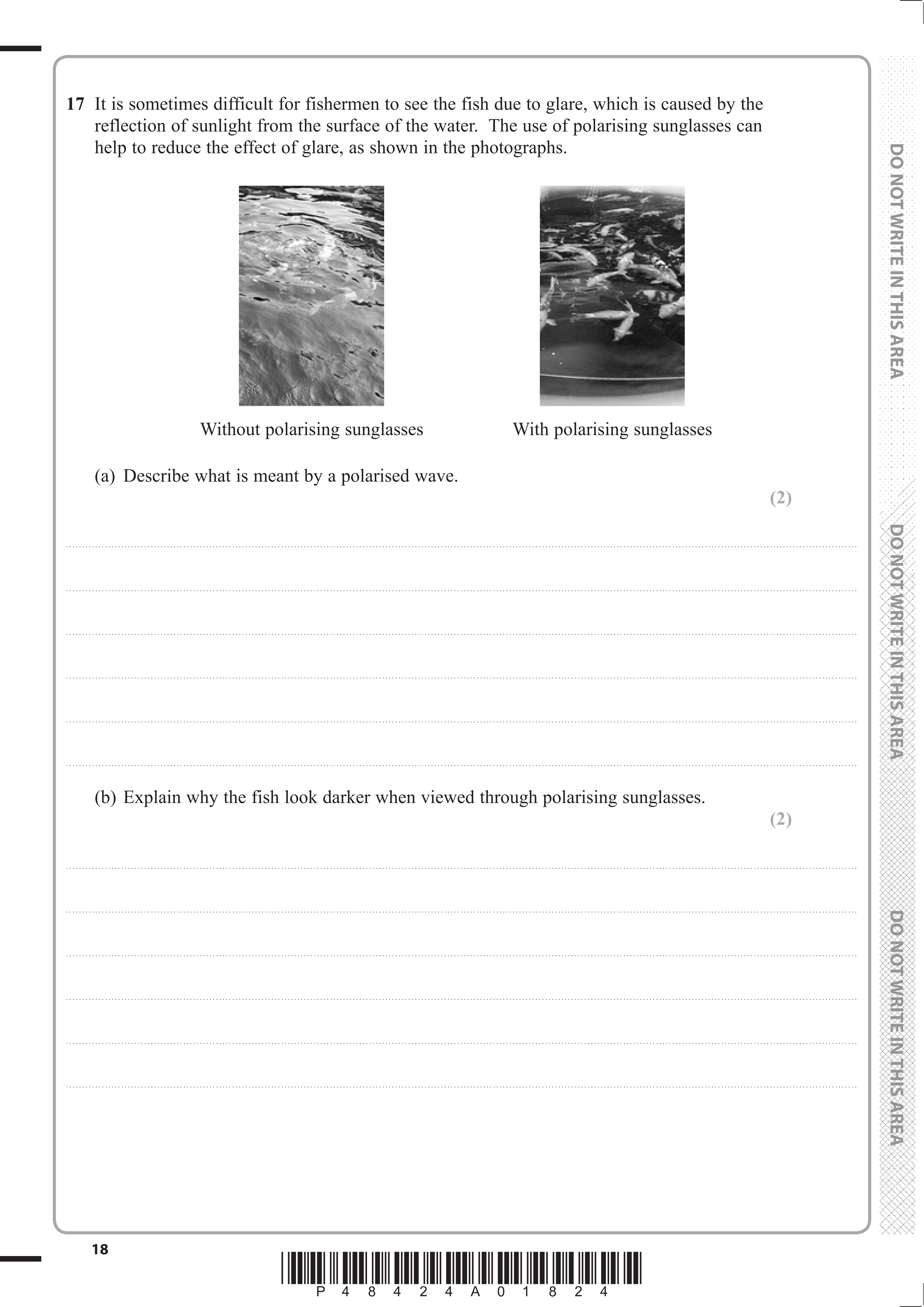 17 It is sometimes difficult for fishermen to see the fish due to glare, which is caused by the reflection of sunlight from the surface of the water. The use of polarising sunglasses can help to reduce the effect of glare, as shown in the photographs.

Without polarising sunglasses

With polarising sunglasses

(a) Describe what is meant by a polarised wave.

(2)

(b) Explain why the fish look darker when viewed through polarising sunglasses.

(2)

DO NOT WRITE IN THIS AREA

DO NOT WRITE IN THIS AREA

DO NOT WRITE IN THIS AREA

18

P 4 8 4 2 4 A 0 1 8 2 4