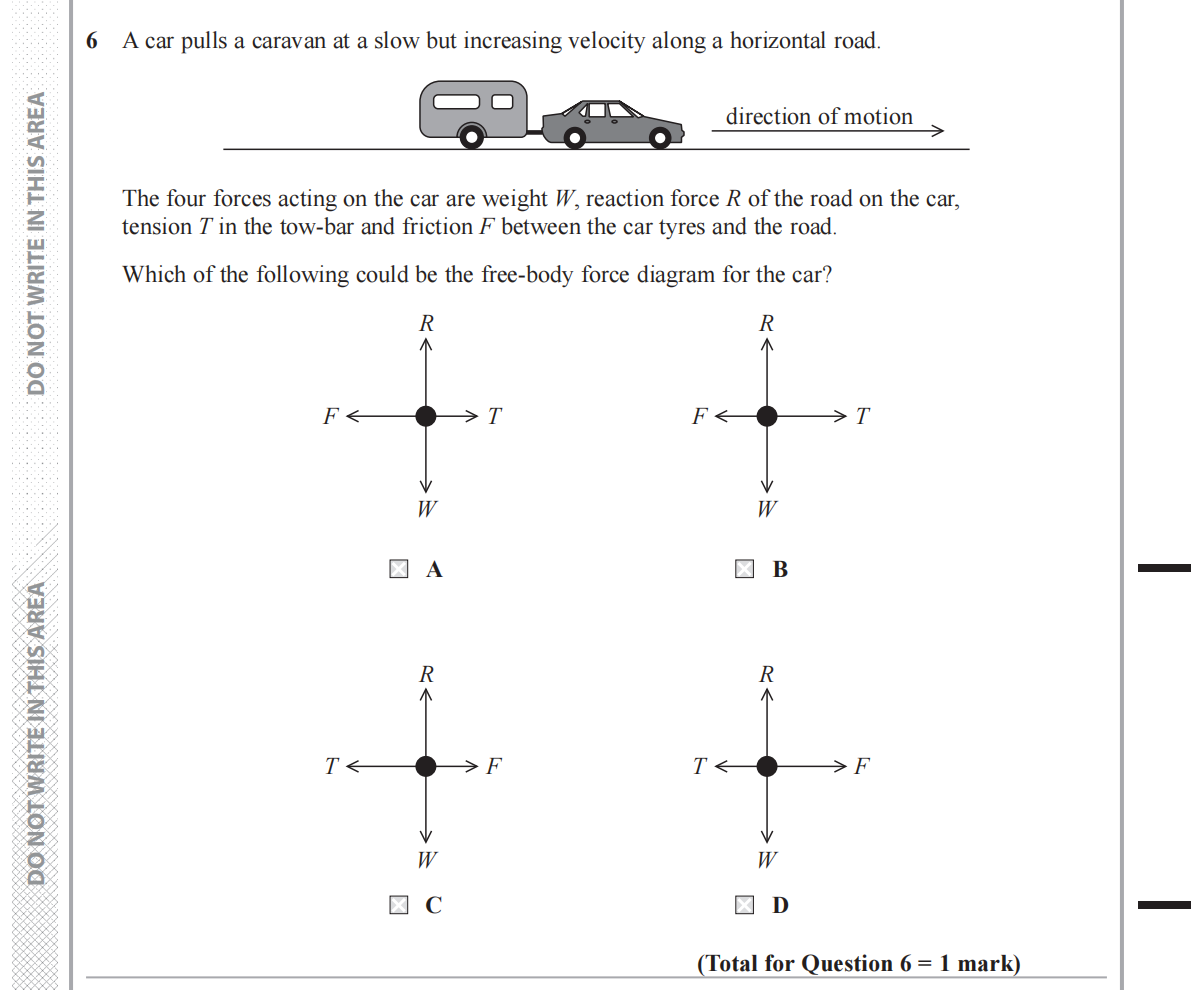 DO NOT WRITE IN THIS AREA

DO NOT WRITE IN THIS AREA

6 A car pulls a caravan at a slow but increasing velocity along a horizontal road.

direction of motion

The four forces acting on the car are weight $W$, reaction force $R$ of the road on the car, tension $T$ in the tow-bar and friction $F$ between the car tyres and the road.

Which of the following could be the free-body force diagram for the car?

$R$
$F$ $T$
$W$

☒ A

$R$
$F$ $T$
$W$

☒ B

$R$
$T$ $F$
$W$

☒ C

$R$
$T$ $F$
$W$

☒ D

(Total for Question 6 = 1 mark)