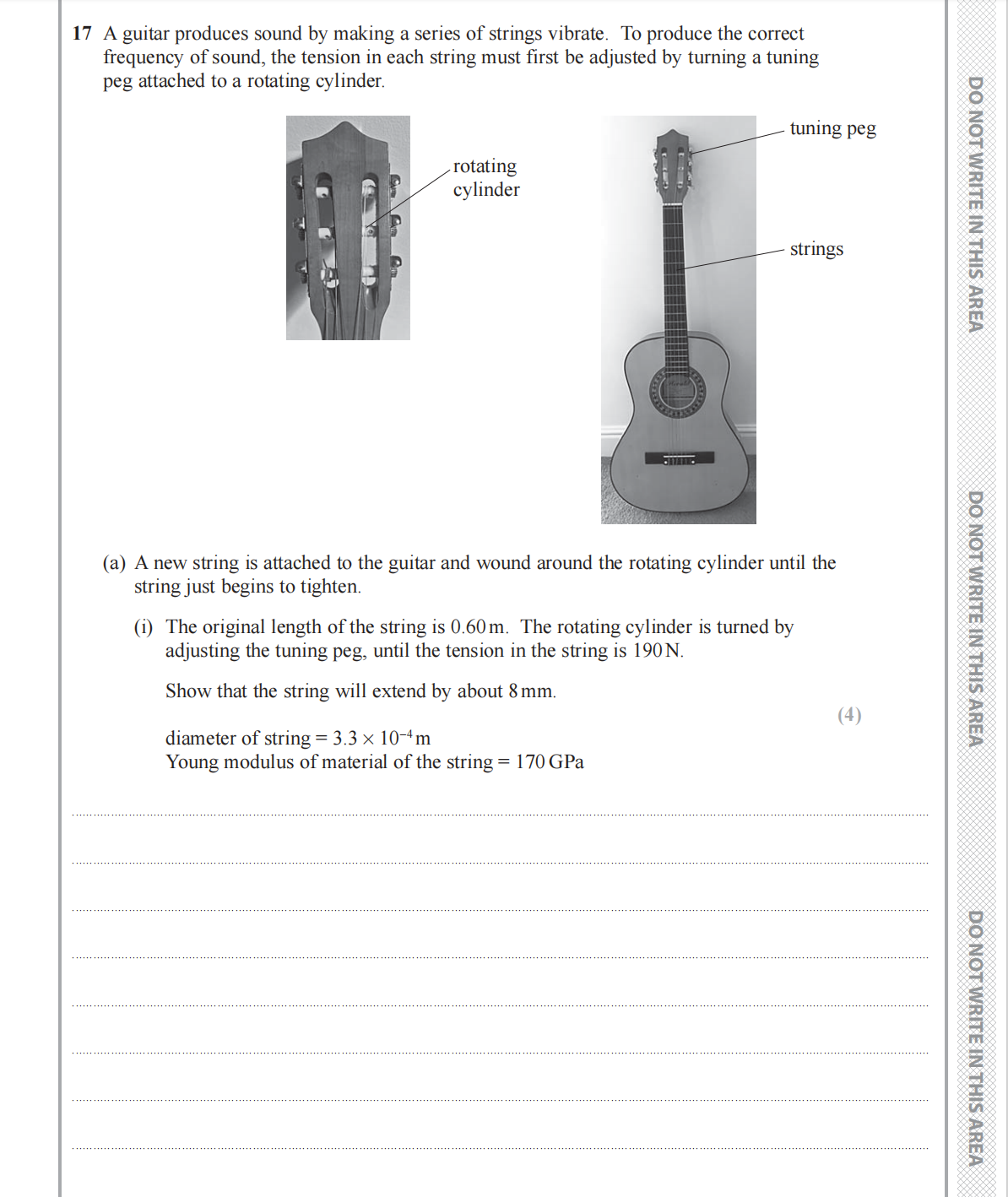 17 A guitar produces sound by making a series of strings vibrate. To produce the correct frequency of sound, the tension in each string must first be adjusted by turning a tuning peg attached to a rotating cylinder.

rotating cylinder

tuning peg

strings

(a) A new string is attached to the guitar and wound around the rotating cylinder until the string just begins to tighten.

(i) The original length of the string is 0.60 m. The rotating cylinder is turned by adjusting the tuning peg, until the tension in the string is 190 N.

Show that the string will extend by about 8 mm.

(4)

diameter of string = $3.3 \times 10^{-4}$ m
Young modulus of material of the string = 170 GPa

DO NOT WRITE IN THIS AREA

DO NOT WRITE IN THIS AREA

DO NOT WRITE IN THIS AREA