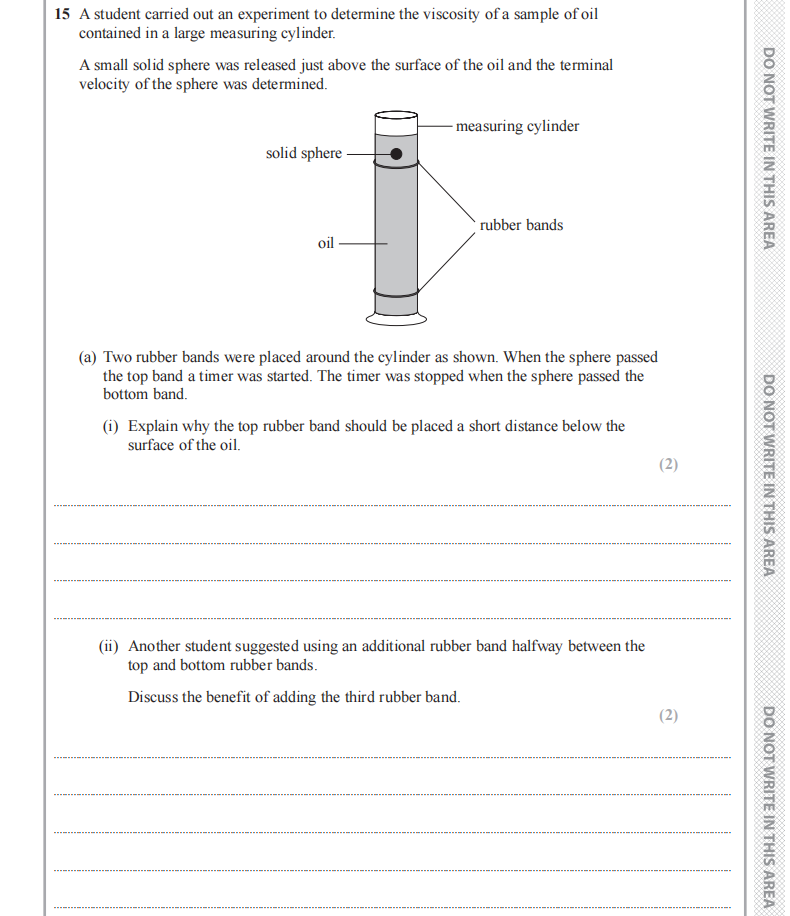 15 A student carried out an experiment to determine the viscosity of a sample of oil contained in a large measuring cylinder.

A small solid sphere was released just above the surface of the oil and the terminal velocity of the sphere was determined.

measuring cylinder

solid sphere

rubber bands

oil

(a) Two rubber bands were placed around the cylinder as shown. When the sphere passed the top band a timer was started. The timer was stopped when the sphere passed the bottom band.

(i) Explain why the top rubber band should be placed a short distance below the surface of the oil.

(2)

(ii) Another student suggested using an additional rubber band halfway between the top and bottom rubber bands.

Discuss the benefit of adding the third rubber band.

(2)

DO NOT WRITE IN THIS AREA

DO NOT WRITE IN THIS AREA

DO NOT WRITE IN THIS AREA